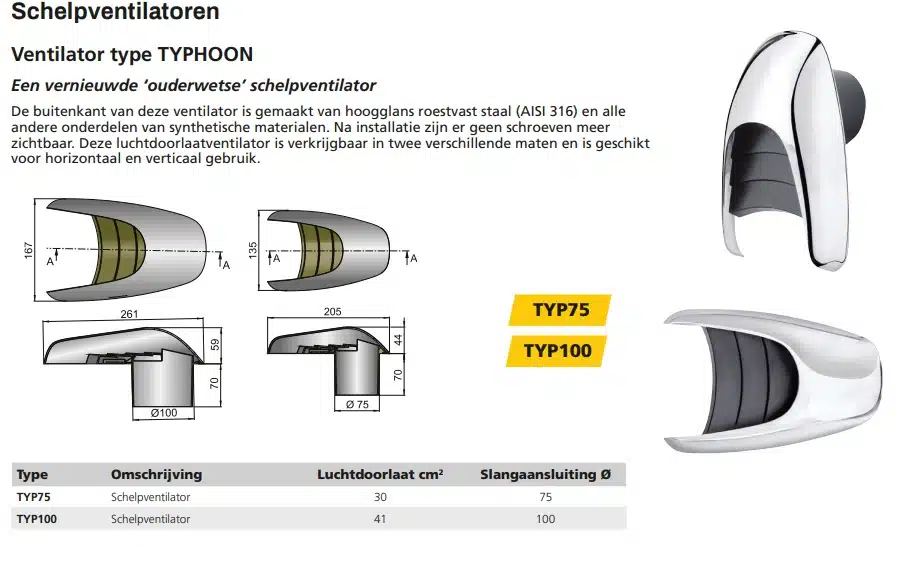 Schelpventilatoren

Ventilator type TYPHOON

Een vernieuwde 'ouderwetse' schelpventilator

De buitenkant van deze ventilator is gemaakt van hoogglans roestvast staal (AISI 316) en alle andere onderdelen van synthetische materialen. Na installatie zijn er geen schroeven meer zichtbaar. Deze luchtdoorlaatventilator is verkrijgbaar in twee verschillende maten en is geschikt voor horizontaal en verticaal gebruik.

167
A
A
261
59
70
Ø100

135
A
A
205
44
70
Ø 75

TYP75

TYP100

| Type | Omschrijving | Luchtdoorlaat cm² | Slangaansluiting Ø |
|---|---|---|---|
| TYP75 | Schelpventilator | 30 | 75 |
| TYP100 | Schelpventilator | 41 | 100 |