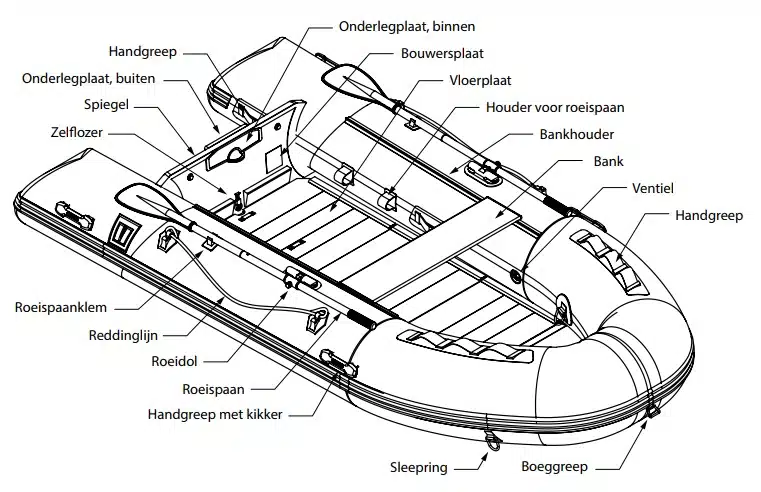 Onderlegplaat, binnen
Handgreep
Bouwersplaat
Onderlegplaat, buiten
Vloerplaat
Spiegel
Houder voor roeispaan
Zelflozer
Bankhouder
Bank
Ventiel
Handgreep
Roeispaanklem
Reddinglijn
Roeidol
Roeispaan
Handgreep met kikker
Sleepring
Boeggreep