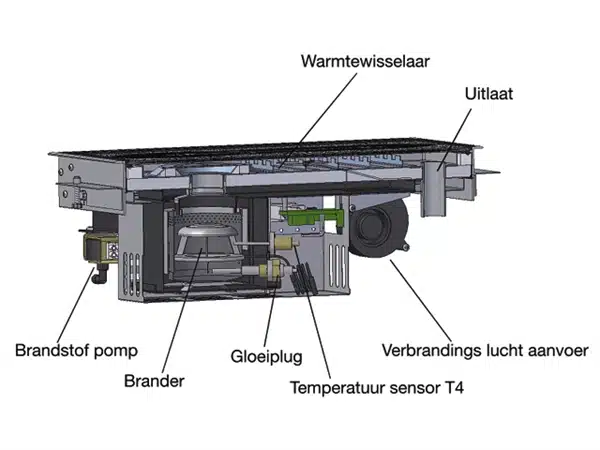 Warmtewisselaar

Uitlaat

Brandstof pomp

Brander

Gloeiplug

Temperatuur sensor T4

Verbrandings lucht aanvoer