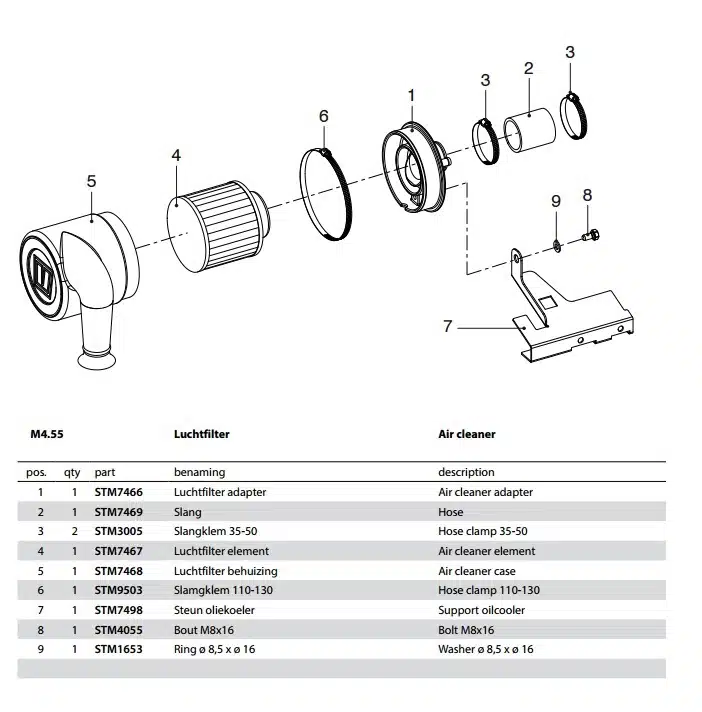 3
2
3
1
6
4
5
9
8
7

M4.55 Luchtfilter Air cleaner

| pos. | qty | part | benaming | description |
|---|---|---|---|---|
| 1 | 1 | STM7466 | Luchtfilter adapter | Air cleaner adapter |
| 2 | 1 | STM7469 | Slang | Hose |
| 3 | 2 | STM3005 | Slangklem 35-50 | Hose clamp 35-50 |
| 4 | 1 | STM7467 | Luchtfilter element | Air cleaner element |
| 5 | 1 | STM7468 | Luchtfilter behuizing | Air cleaner case |
| 6 | 1 | STM9503 | Slamgklem 110-130 | Hose clamp 110-130 |
| 7 | 1 | STM7498 | Steun oliekoeler | Support oilcooler |
| 8 | 1 | STM4055 | Bout M8x16 | Bolt M8x16 |
| 9 | 1 | STM1653 | Ring ø 8,5 x ø 16 | Washer ø 8,5 x ø 16 |